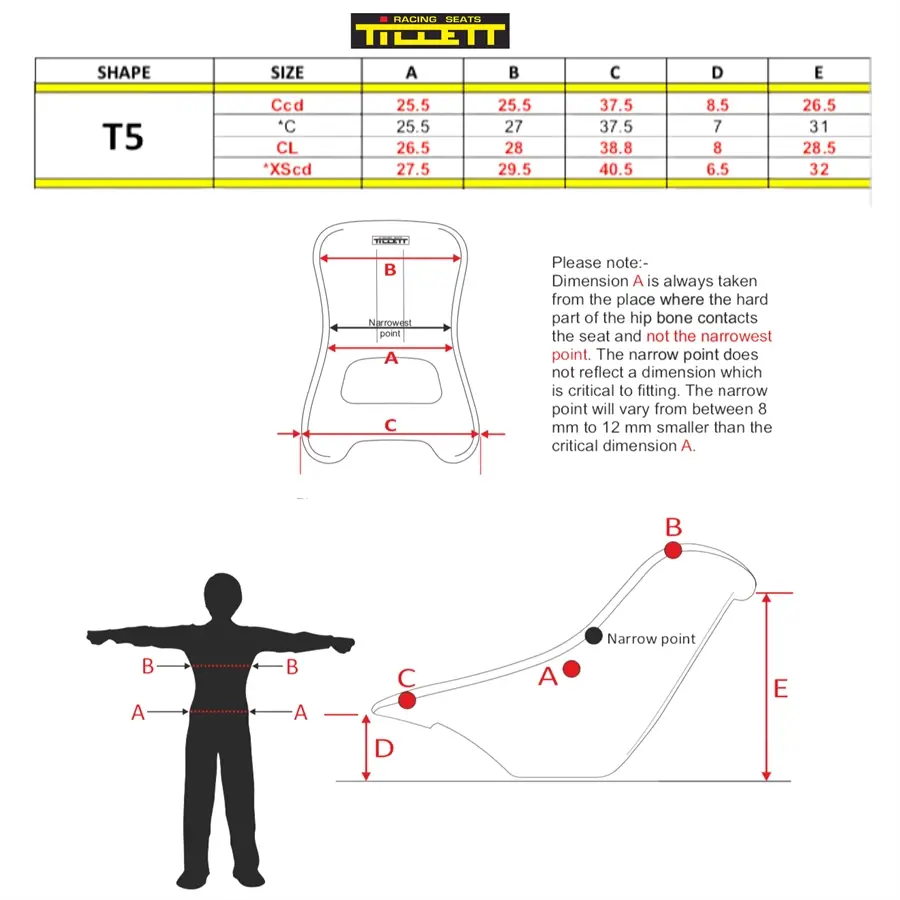 RACING SEATS
TILLETT

| SHAPE | SIZE | A | B | C | D | E |
|---|---|---|---|---|---|---|
| T5 | Ccd | 25.5 | 25.5 | 37.5 | 8.5 | 26.5 |
| | *C | 25.5 | 27 | 37.5 | 7 | 31 |
| | CL | 26.5 | 28 | 38.8 | 8 | 28.5 |
| | *XScd | 27.5 | 29.5 | 40.5 | 6.5 | 32 |

TILLETT

B

Narrowest point

A

C

Please note:-
Dimension A is always taken from the place where the hard part of the hip bone contacts the seat and not the narrowest point. The narrow point does not reflect a dimension which is critical to fitting. The narrow point will vary from between 8 mm to 12 mm smaller than the critical dimension A.

B
B
A
A

B
Narrow point
A
C
D
E